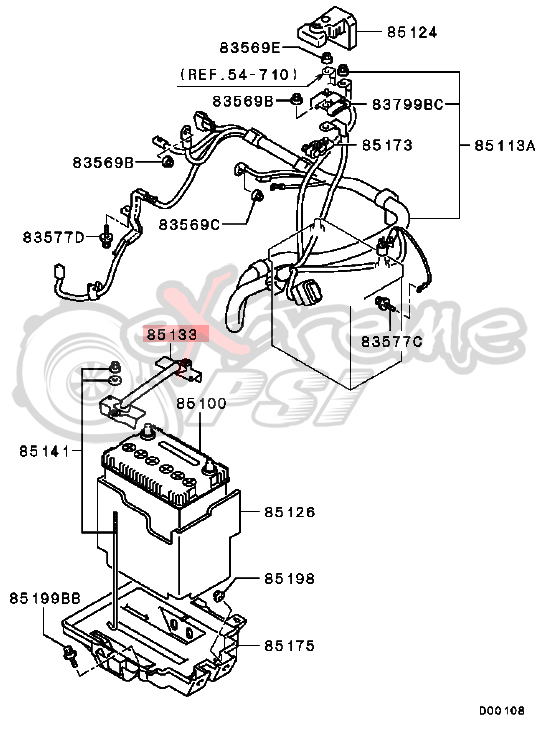 85124
83569E
(REF.54-710)
83569B
83799BC
85173
85113A
83569B
83569C
83577D
83577C
85133
85100
85141
85126
85198
85199BB
85175
eXtreme PSI
D00108