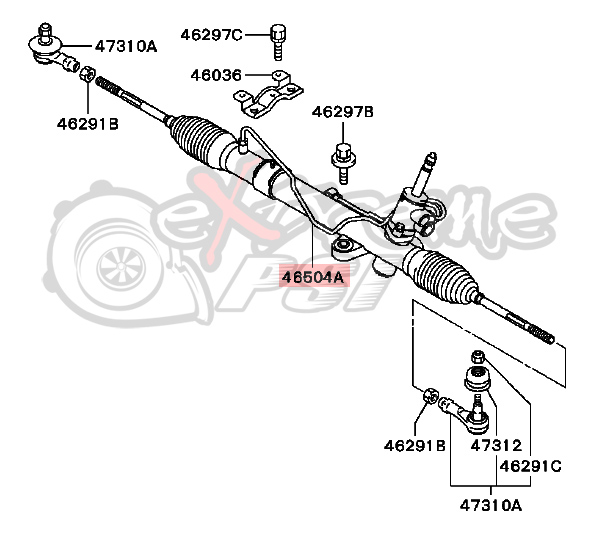 47310A
46297C
46036
46291B
46297B
eXtreme PSI
46504A
46291B
47312
46291C
47310A