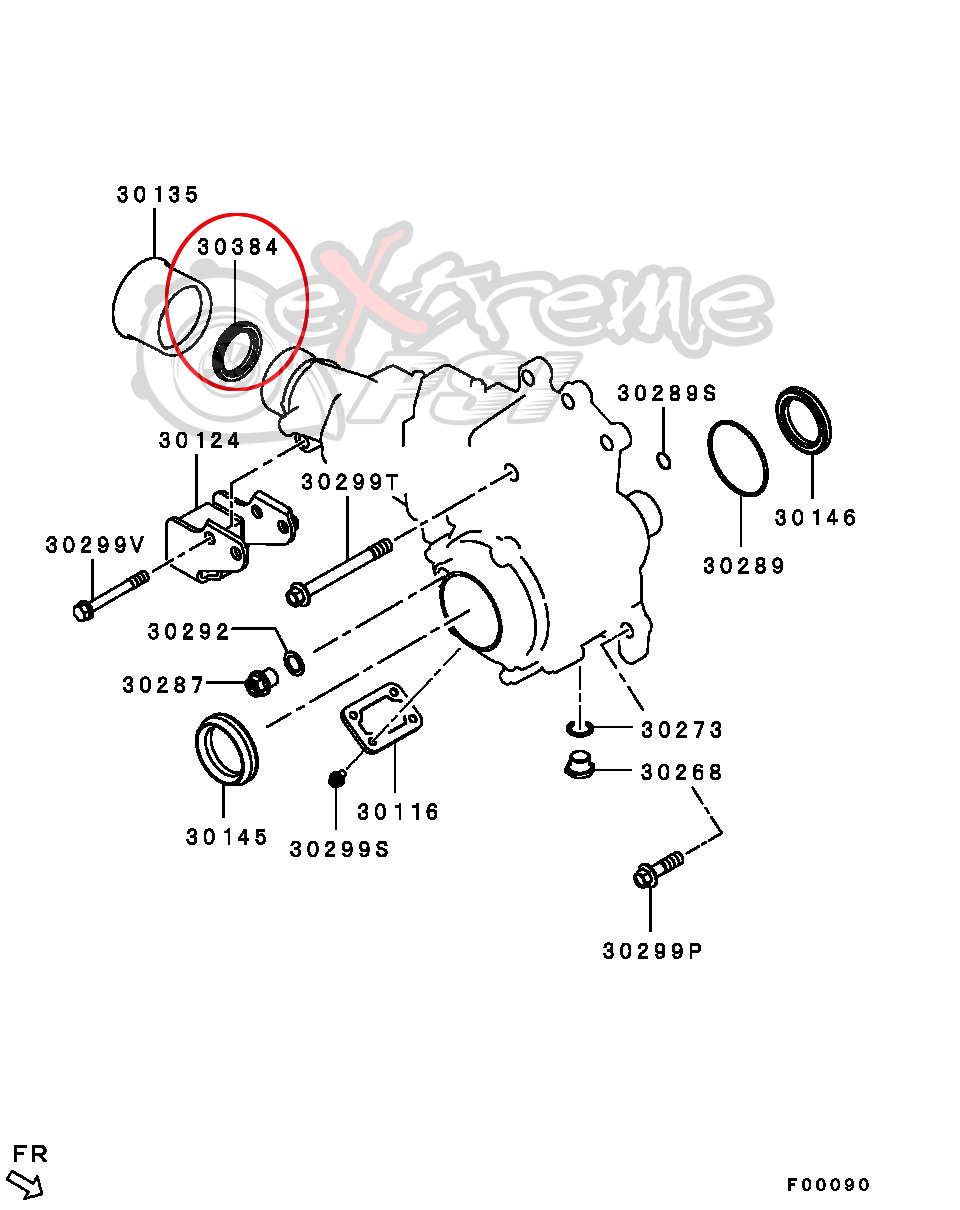 30135
30384
eXtreme
PSI
30289S
30124
30299T
30146
30299V
30289
30292
30287
30273
30268
30145
30116
30299S
30299P
FR
F00090