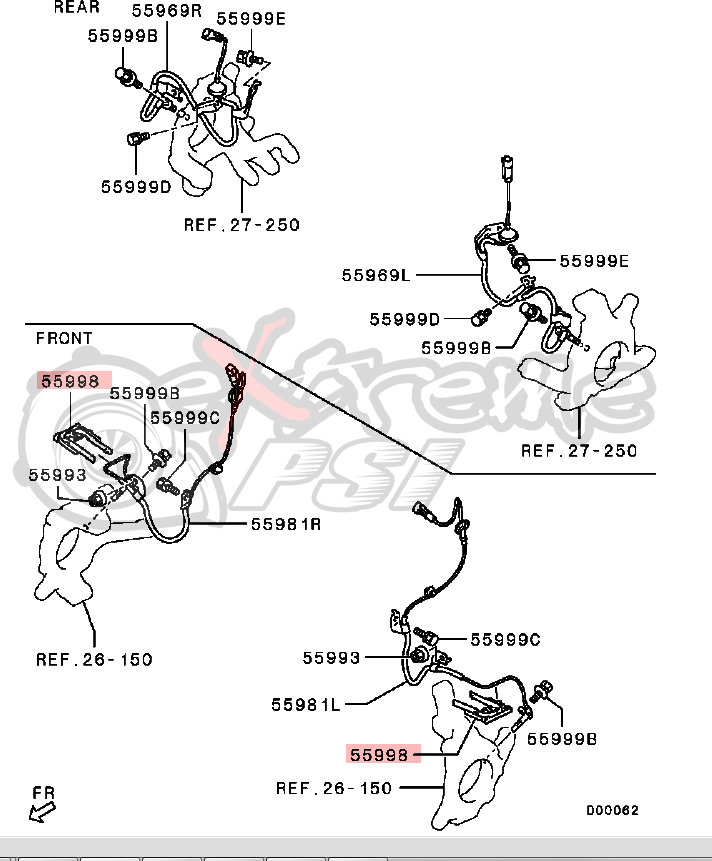 REAR
55969R
55999E
55999B
55999D
REF.27-250
55969L
55999E
55999D
55999B
REF.27-250
FRONT
55998
55999B
55999C
55993
55981R
REF.26-150
eXtreme PSI
55999C
55993
55981L
55999B
55998
REF.26-150
FR
D00062