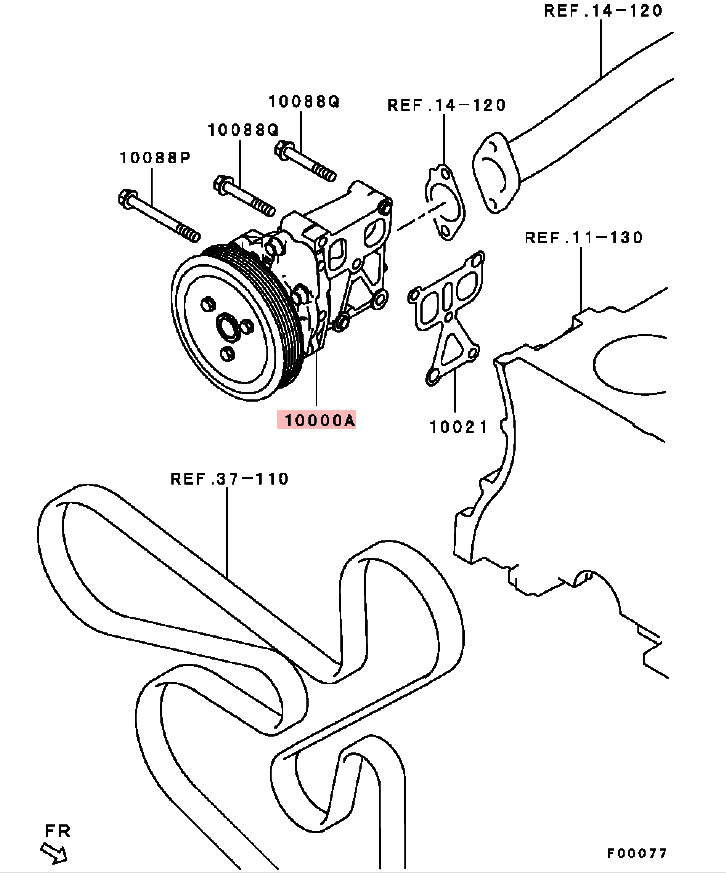 REF.14-120
10088Q
REF.14-120
10088Q
10088P
REF.11-130
10000A
10021
REF.37-110
FR
F00077